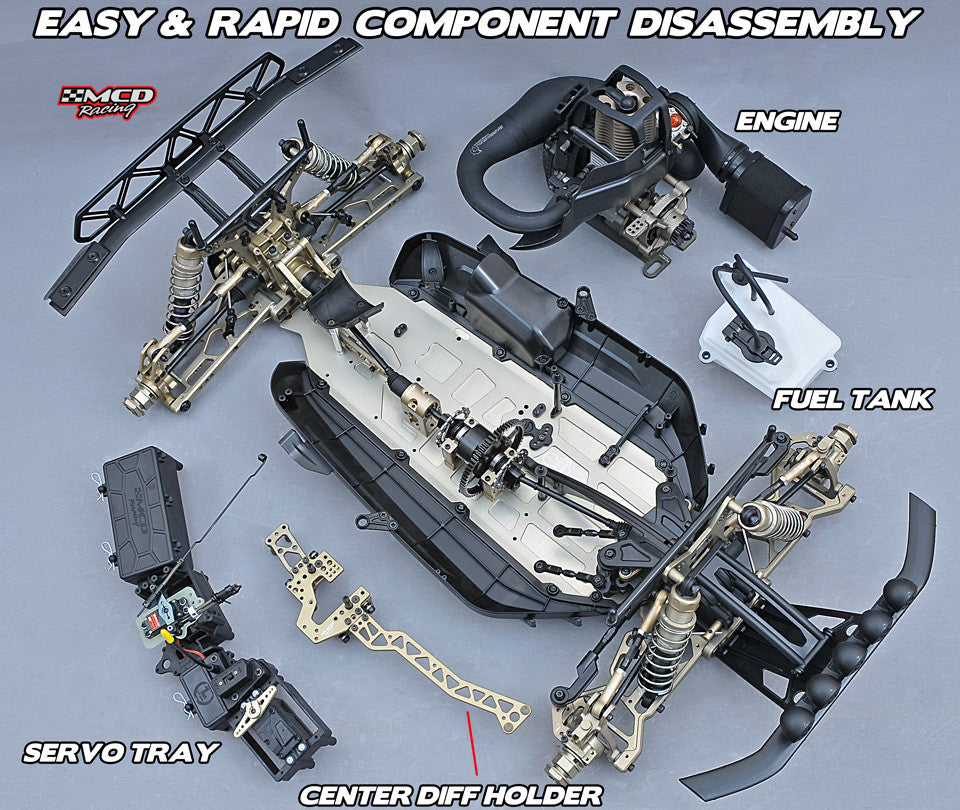 EASY & RAPID COMPONENT DISASSEMBLY

MCD Racing

ENGINE

FUEL TANK

SERVO TRAY

CENTER DIFF HOLDER