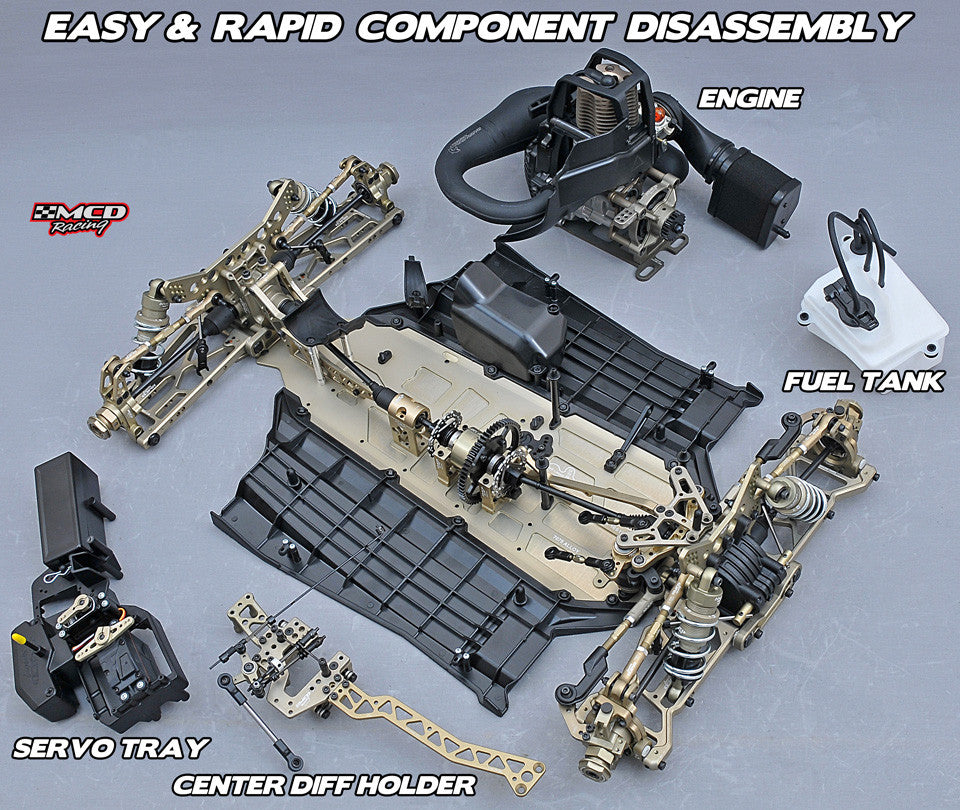 EASY & RAPID COMPONENT DISASSEMBLY

ENGINE

MCD Racing

FUEL TANK

SERVO TRAY

CENTER DIFF HOLDER