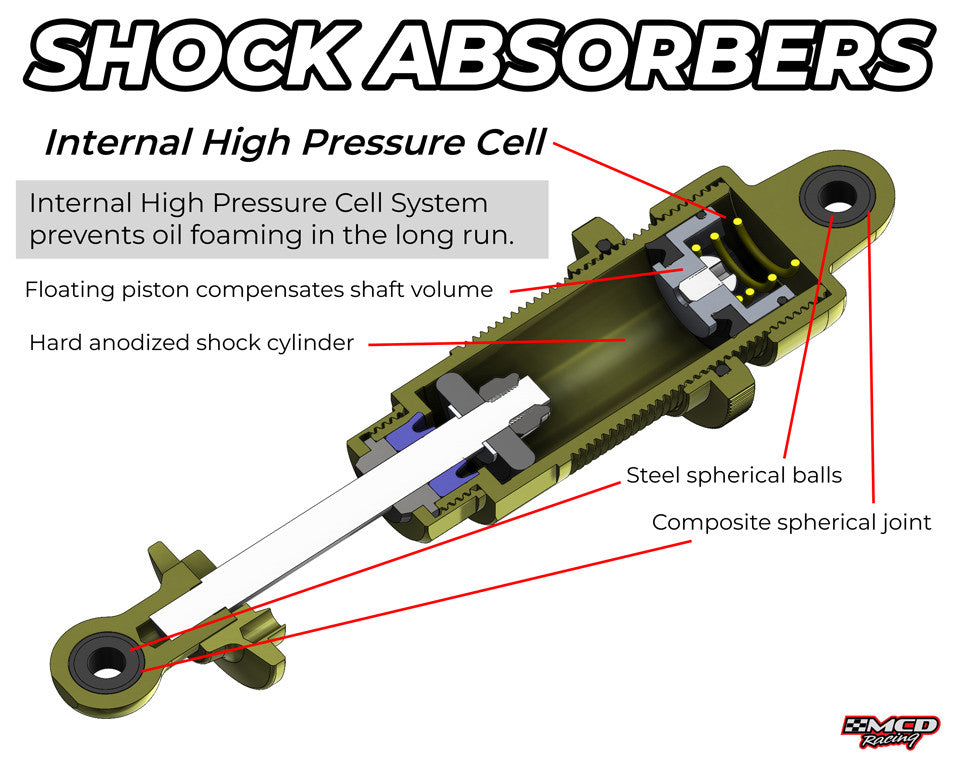 SHOCK ABSORBERS

Internal High Pressure Cell

Internal High Pressure Cell System prevents oil foaming in the long run.

Floating piston compensates shaft volume

Hard anodized shock cylinder

Steel spherical balls

Composite spherical joint

MCD Racing